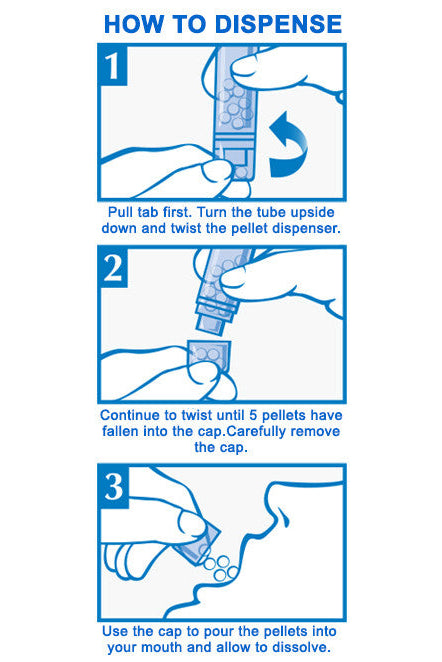 HOW TO DISPENSE

1

Pull tab first. Turn the tube upside down and twist the pellet dispenser.

2

Continue to twist until 5 pellets have fallen into the cap.Carefully remove the cap.

3

Use the cap to pour the pellets into your mouth and allow to dissolve.