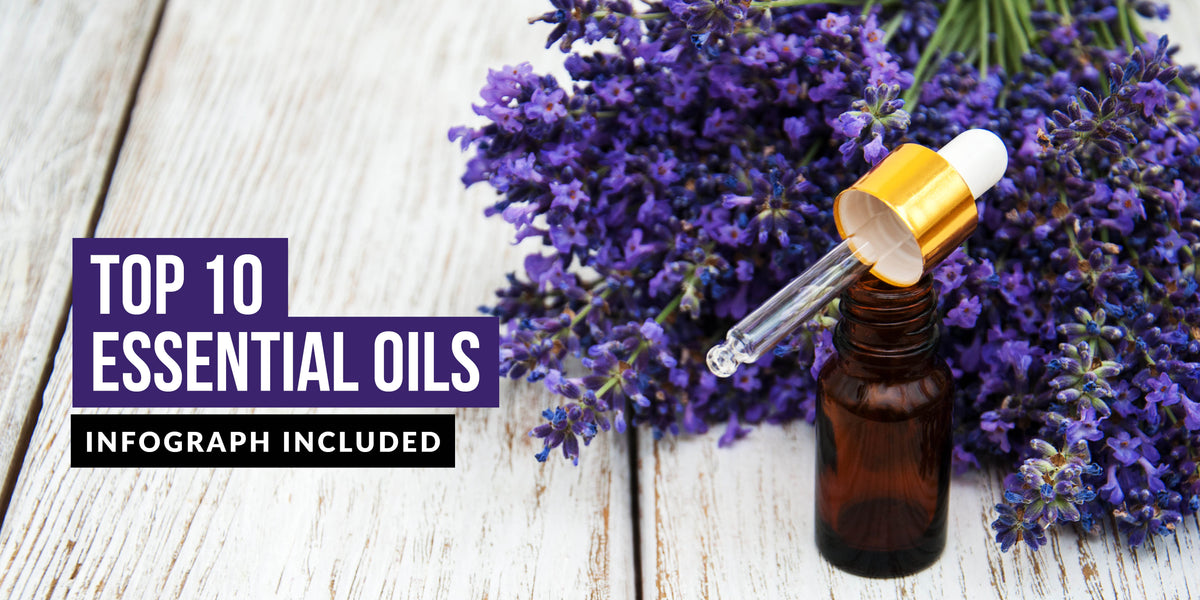 TOP 10
ESSENTIAL OILS
INFOGRAPH INCLUDED