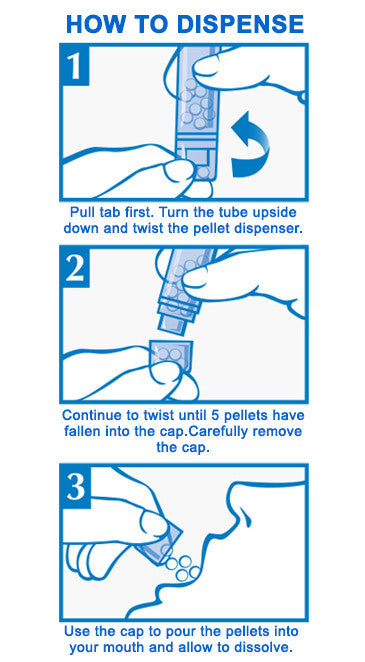 HOW TO DISPENSE

1

Pull tab first. Turn the tube upside down and twist the pellet dispenser.

2

Continue to twist until 5 pellets have fallen into the cap.Carefully remove the cap.

3

Use the cap to pour the pellets into your mouth and allow to dissolve.