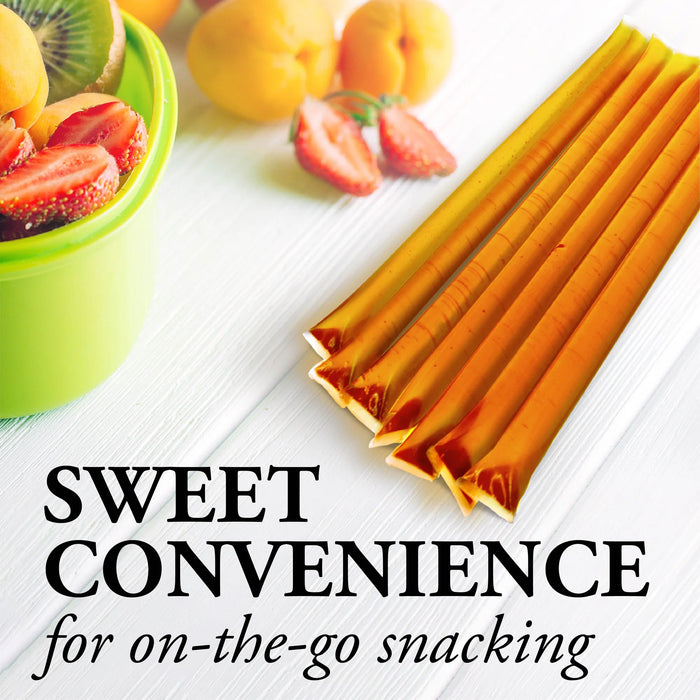 SWEET
CONVENIENCE
for on-the-go snacking